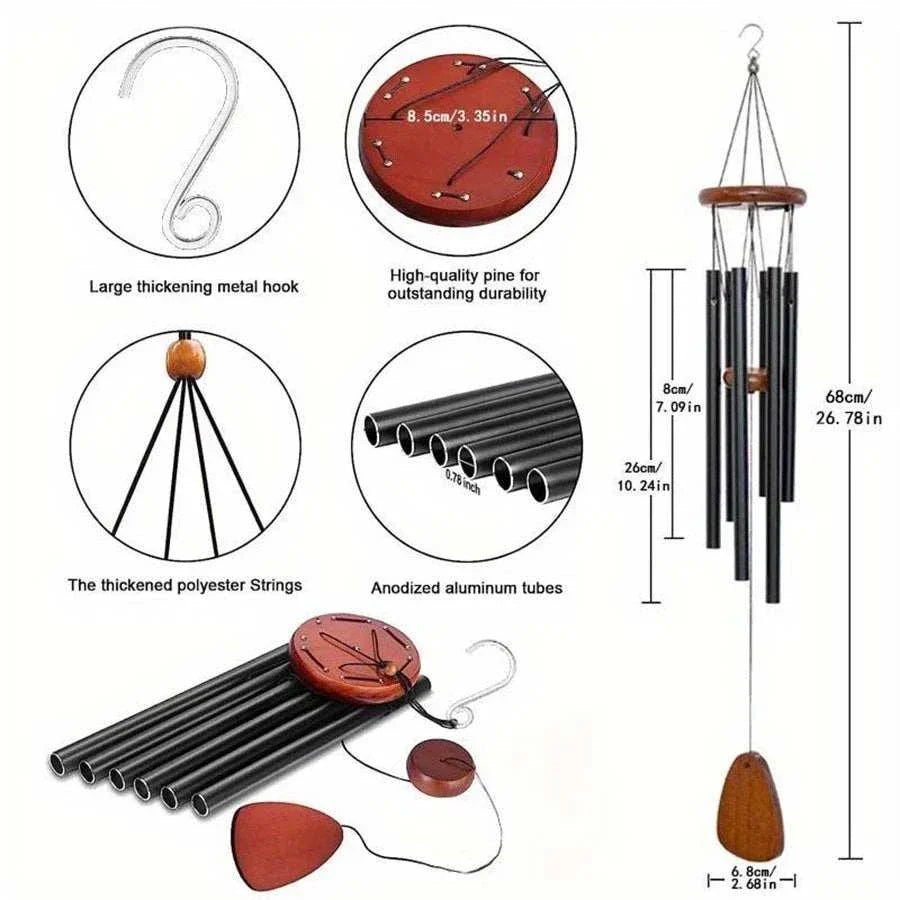 8.5cm/3.35in

Large thickening metal hook

High-quality pine for outstanding durability

0.78 inch

The thickened polyester Strings

Anodized aluminum tubes

8cm/ 7.09in

26cm/ 10.24in

68cm/ 26.78in

6.8cm/ 2.68in